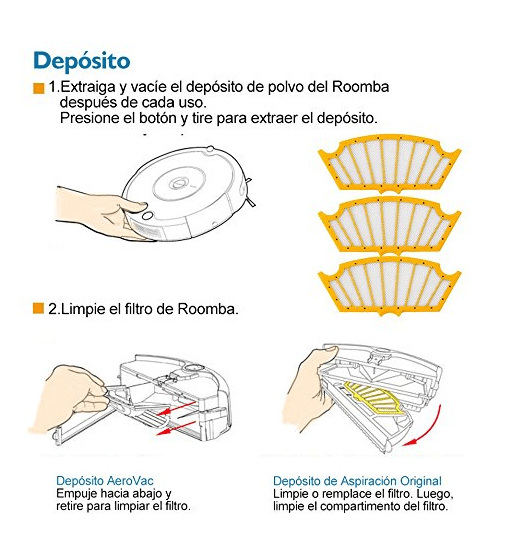 Depósito

1.Extraiga y vacíe el depósito de polvo del Roomba después de cada uso.
Presione el botón y tire para extraer el depósito.

2.Limpie el filtro de Roomba.

Depósito AeroVac
Empuje hacia abajo y retire para limpiar el filtro.

Depósito de Aspiración Original
Limpie o remplace el filtro. Luego, limpie el compartimento del filtro.