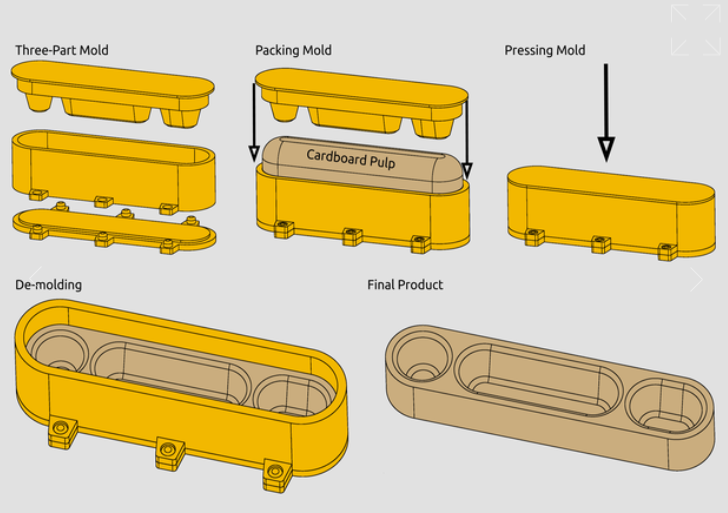 Three-Part Mold

Packing Mold

Cardboard Pulp

Pressing Mold

De-molding

Final Product