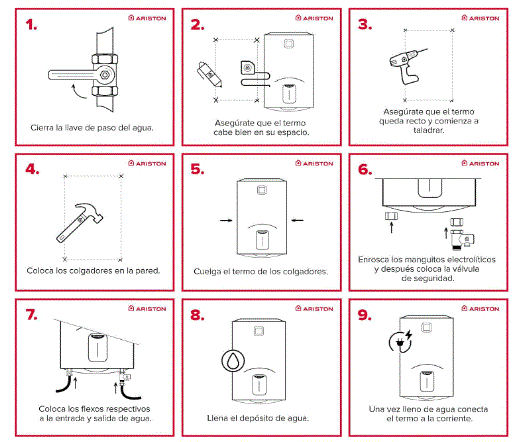 1.
ARISTON
Cierra la llave de paso del agua.

2.
ARISTON
Asegúrate que el termo cabe bien en su espacio.

3.
ARISTON
Asegúrate que el termo queda recto y comienza a taladrar.

4.
ARISTON
Coloca los colgadores en la pared.

5.
ARISTON
Cuelga el termo de los colgadores.

6.
ARISTON
Enrosca los manguitos electrolíticos y después coloca la válvula de seguridad.

7.
ARISTON
Coloca los flexos respectivos a la entrada y salida de agua.

8.
ARISTON
Llena el depósito de agua.

9.
ARISTON
Una vez lleno de agua conecta el termo a la corriente.